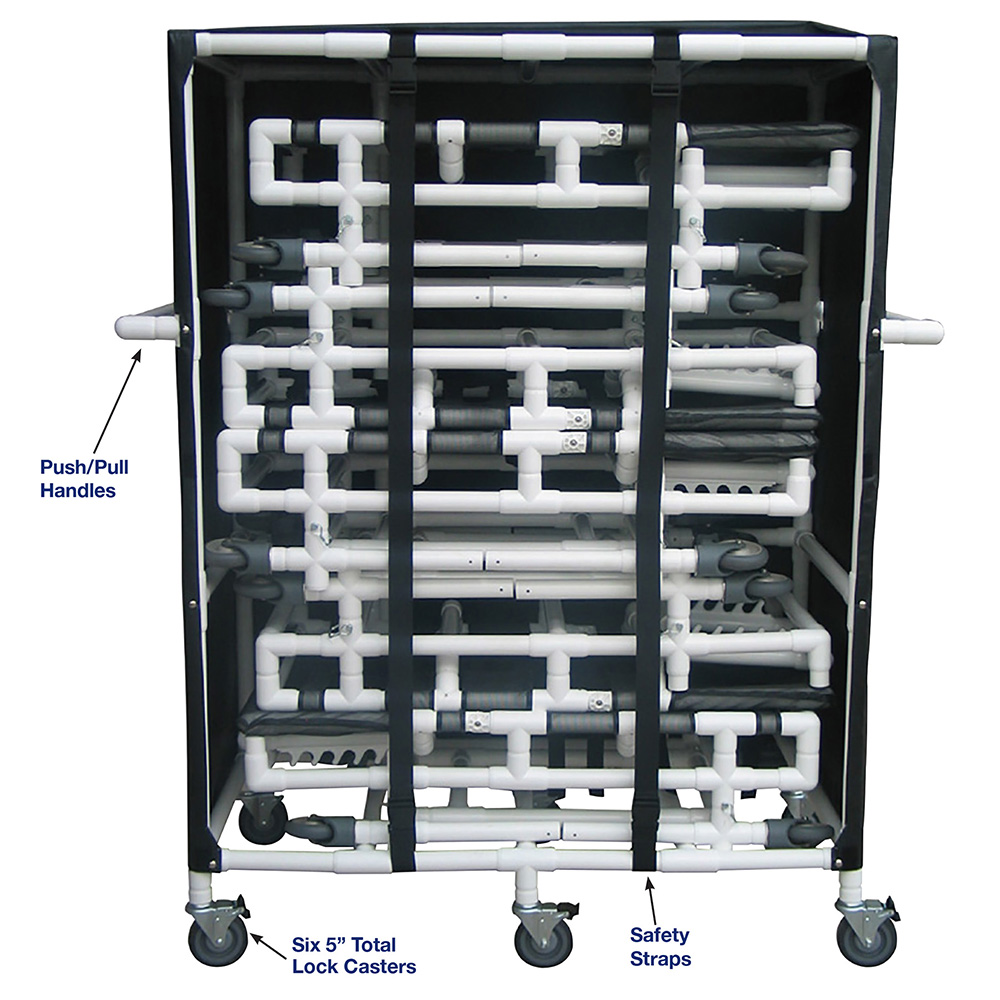 Push/Pull Handles

Six 5" Total Lock Casters

Safety Straps